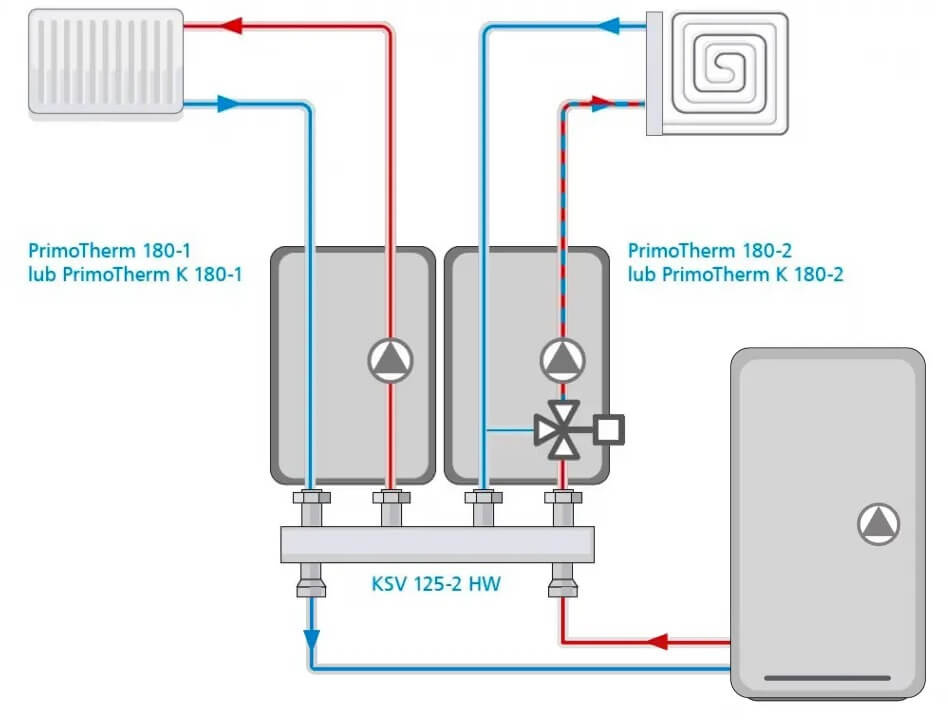 PrimoTherm 180-1
lub PrimoTherm K 180-1

PrimoTherm 180-2
lub PrimoTherm K 180-2

KSV 125-2 HW