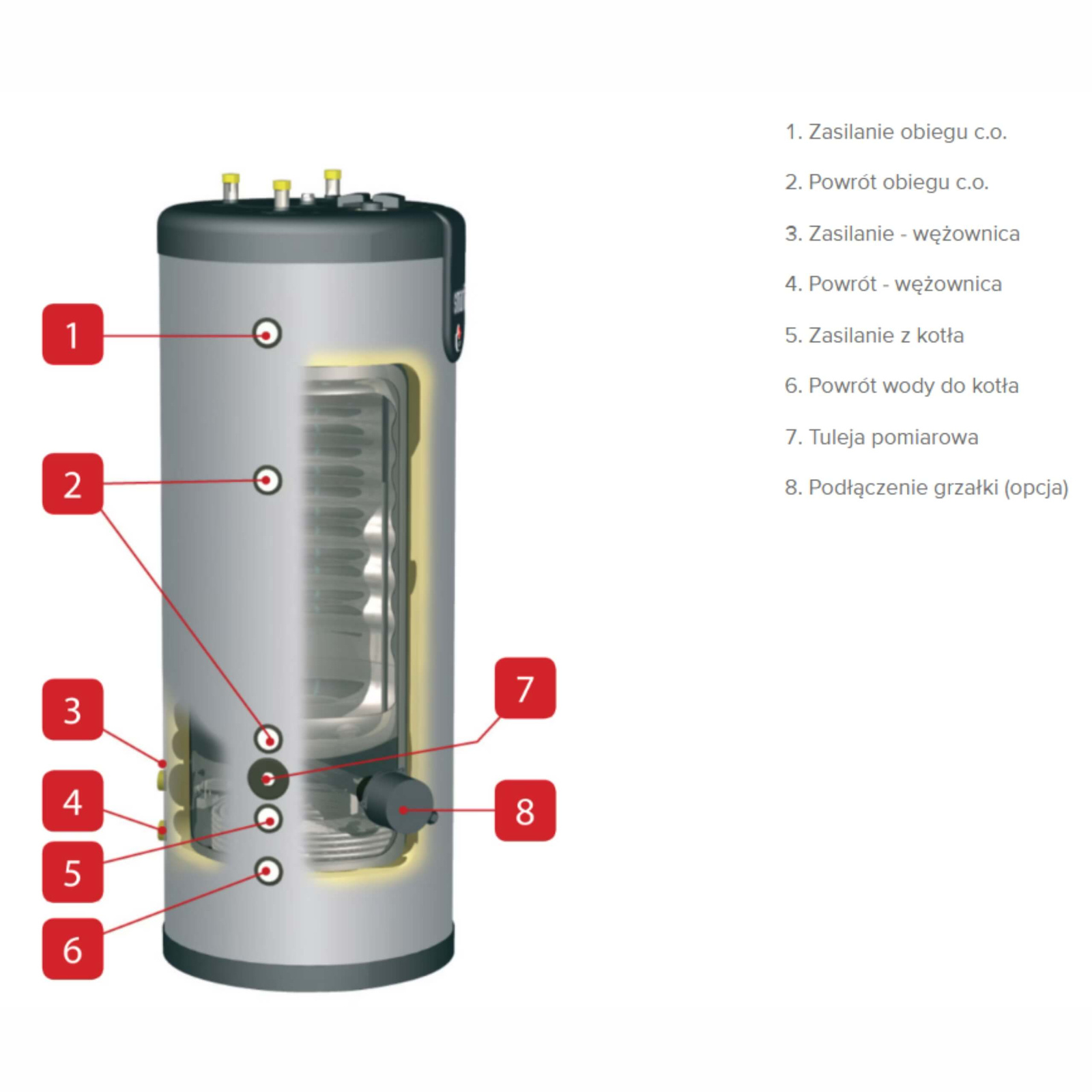 1

2

3

4

5

6

7

8

1. Zasilanie obiegu c.o.

2. Powrót obiegu c.o.

3. Zasilanie - wężownica

4. Powrót - wężownica

5. Zasilanie z kotła

6. Powrót wody do kotła

7. Tuleja pomiarowa

8. Podłączenie grzałki (opcja)