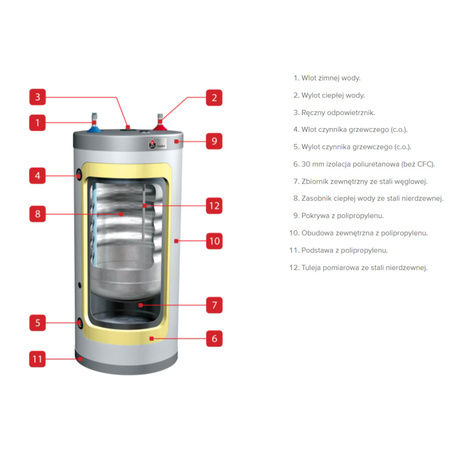 3

2

1

9

4

12

8

10

7

5

6

11

1. Wlot zimnej wody.

2. Wylot ciepłej wody.

3. Ręczny odpowietrznik.

4. Wlot czynnika grzewczego (c.o.).

5. Wylot czynnika grzewczego (c.o.).

6. 30 mm izolacja poliuretanowa (bez CFC).

7. Zbiornik zewnętrzny ze stali węglowej.

8. Zasobnik ciepłej wody ze stali nierdzewnej.

9. Pokrywa z polipropylenu.

10. Obudowa zewnętrzna z polipropylenu.

11. Podstawa z polipropylenu.

12. Tuleja pomiarowa ze stali nierdzewnej.