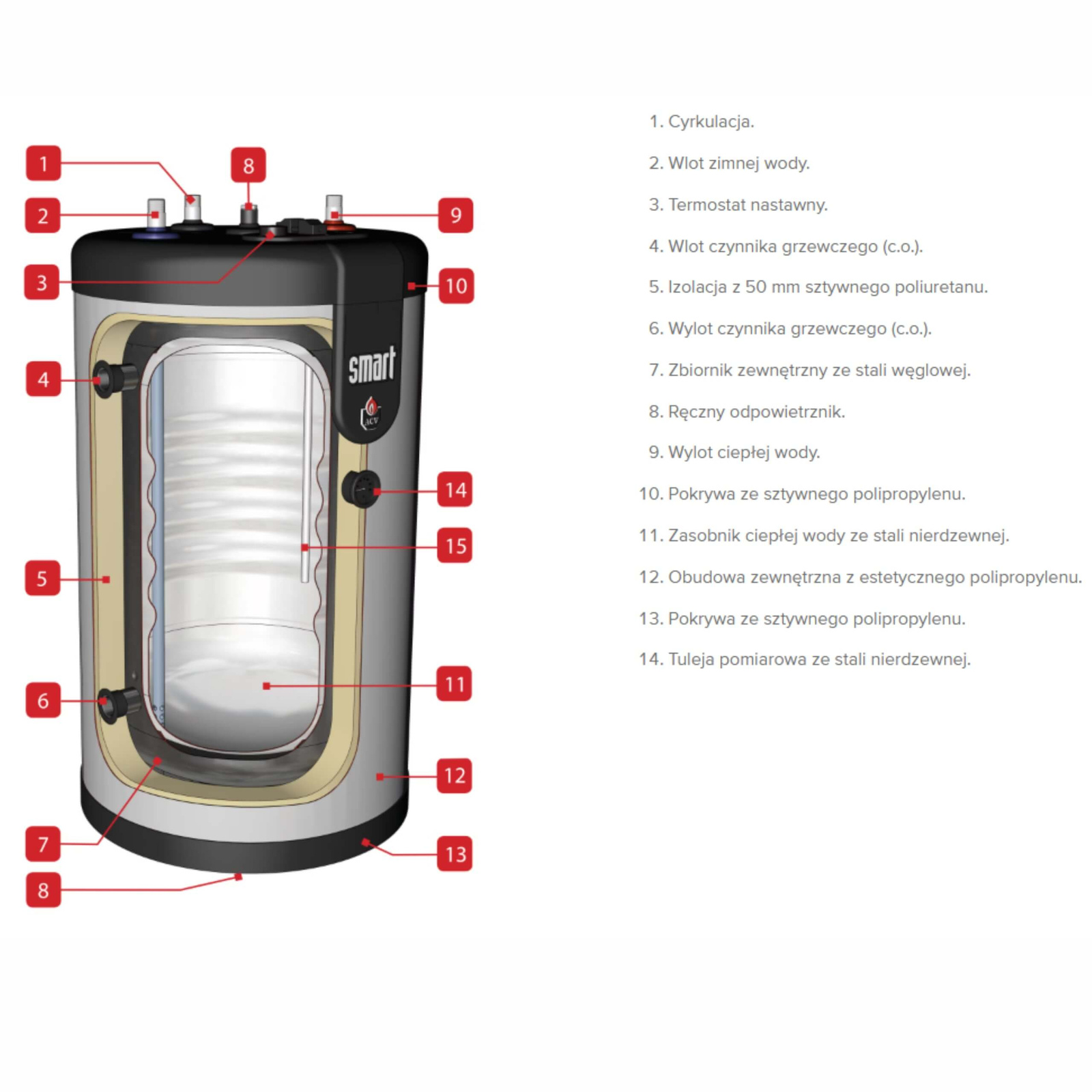 1
8
2
9
3
10
4
smart
acv
14
15
5
11
6
12
7
13
8

1. Cyrkulacja.

2. Wlot zimnej wody.

3. Termostat nastawny.

4. Wlot czynnika grzewczego (c.o.).

5. Izolacja z 50 mm sztywnego poliuretanu.

6. Wylot czynnika grzewczego (c.o.).

7. Zbiornik zewnętrzny ze stali węglowej.

8. Ręczny odpowietrznik.

9. Wylot ciepłej wody.

10. Pokrywa ze sztywnego polipropylenu.

11. Zasobnik ciepłej wody ze stali nierdzewnej.

12. Obudowa zewnętrzna z estetycznego polipropylenu.

13. Pokrywa ze sztywnego polipropylenu.

14. Tuleja pomiarowa ze stali nierdzewnej.