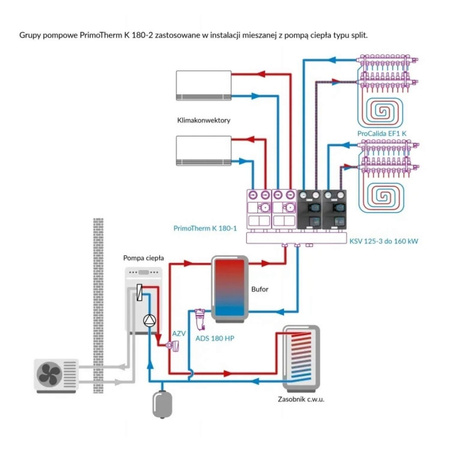 Grupy pompowe PrimoTherm K 180-2 zastosowane w instalacji mieszanej z pompą ciepła typu split.

Klimakonwektory

ProCalida EF1 K

PrimoTherm K 180-1

KSV 125-3 do 160 kW

Pompa ciepła

Bufor

AZV

ADS 180 HP

Zasobnik c.w.u.