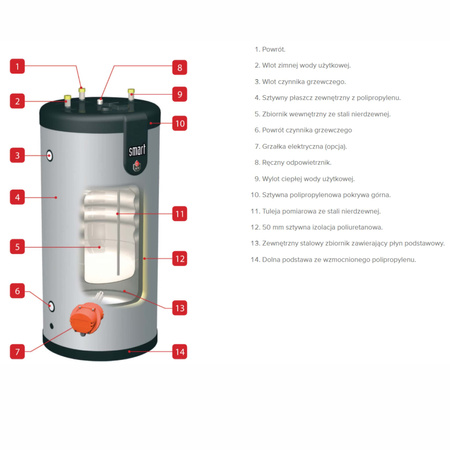 1
2
3
4
5
6
7
8
9
10
11
12
13
14

smart

1. Powrót.
2. Wlot zimnej wody użytkowej.
3. Wlot czynnika grzewczego.
4. Sztywny płaszcz zewnętrzny z polipropylenu.
5. Zbiornik wewnętrzny ze stali nierdzewnej.
6. Powrót czynnika grzewczego
7. Grzałka elektryczna (opcja).
8. Ręczny odpowietrznik.
9. Wylot ciepłej wody użytkowej.
10. Sztywna polipropylenowa pokrywa górna.
11. Tuleja pomiarowa ze stali nierdzewnej.
12. 50 mm sztywna izolacja poliuretanowa.
13. Zewnętrzny stalowy zbiornik zawierający płyn podstawowy.
14. Dolna podstawa ze wzmocnionego polipropylenu.