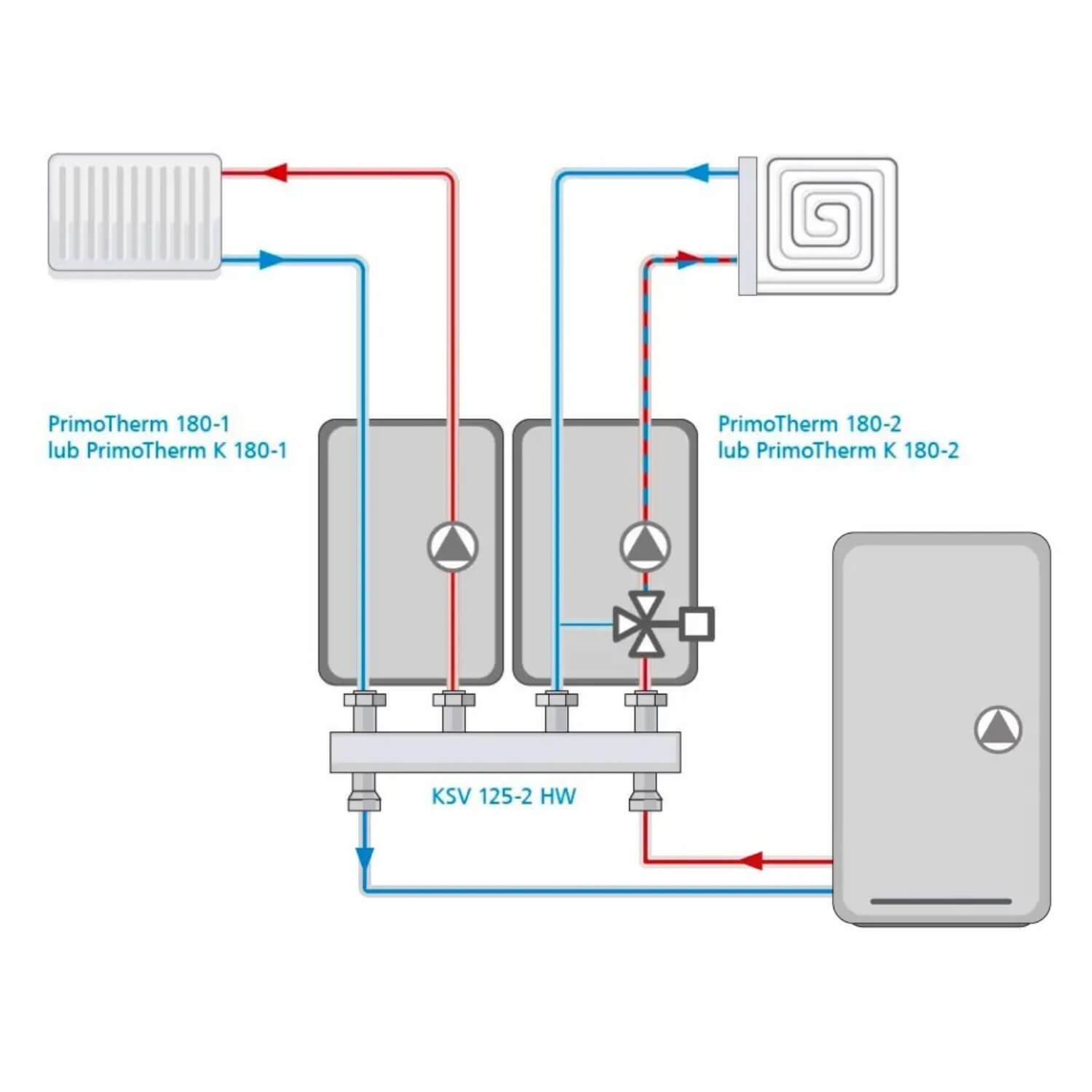 PrimoTherm 180-1
lub PrimoTherm K 180-1

PrimoTherm 180-2
lub PrimoTherm K 180-2

KSV 125-2 HW