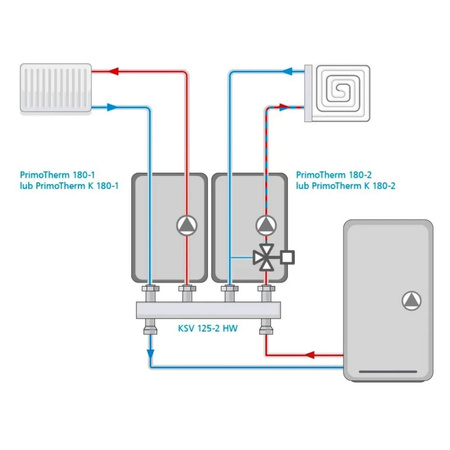 PrimoTherm 180-1
lub PrimoTherm K 180-1

PrimoTherm 180-2
lub PrimoTherm K 180-2

KSV 125-2 HW