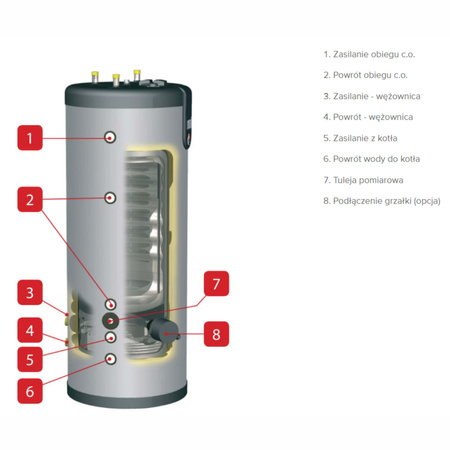 1
2
3
4
5
6
7
8

1. Zasilanie obiegu c.o.
2. Powrót obiegu c.o.
3. Zasilanie - wężownica
4. Powrót - wężownica
5. Zasilanie z kotła
6. Powrót wody do kotła
7. Tuleja pomiarowa
8. Podłączenie grzałki (opcja)